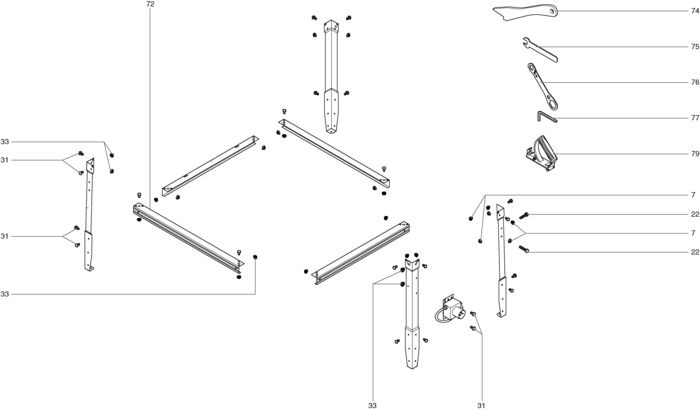 72
74
75
76
77
79
33
31
31
33
7
22
7
22
33
31