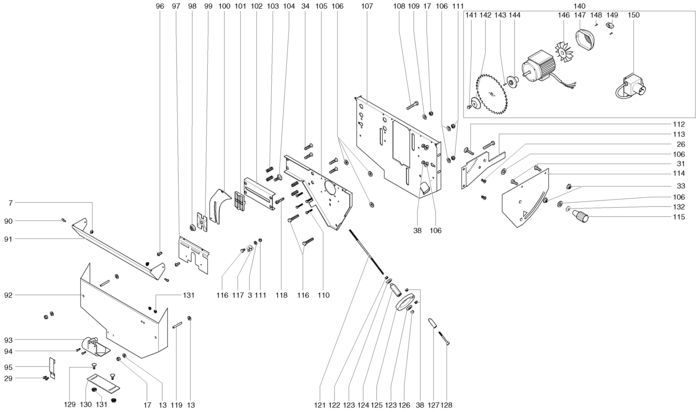 96 97 98 99 100 101 102 103 104 34 105 106 107 108 109 17 106 111
140
141 142 143 144 146 147 148 149 150
112
113
26
106
31
114
33
106
132
115
7
90
91
92
93
94
95
29
38 106
116 117 3 111 118 116 110
131
129 130 131 17 13 119 13
121 122 123 124 125 123 126 38 127 128