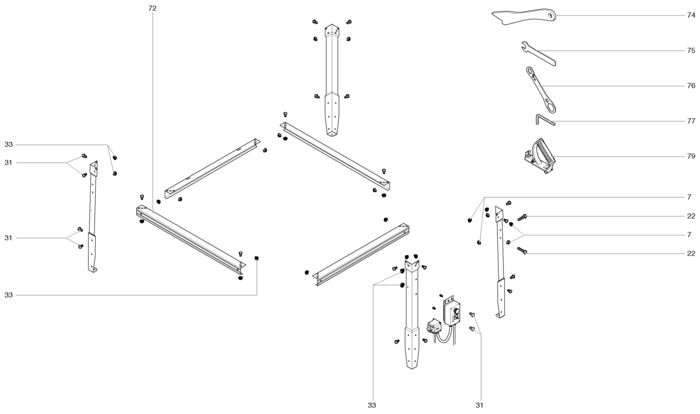 72
74
75
76
77
79
33
31
31
33
7
22
7
22
33
31