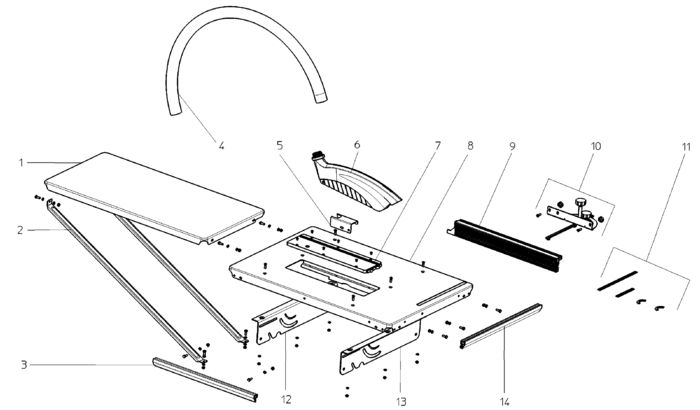 4
5
6
7
8
9
10
11
1
2
3
12
13
14