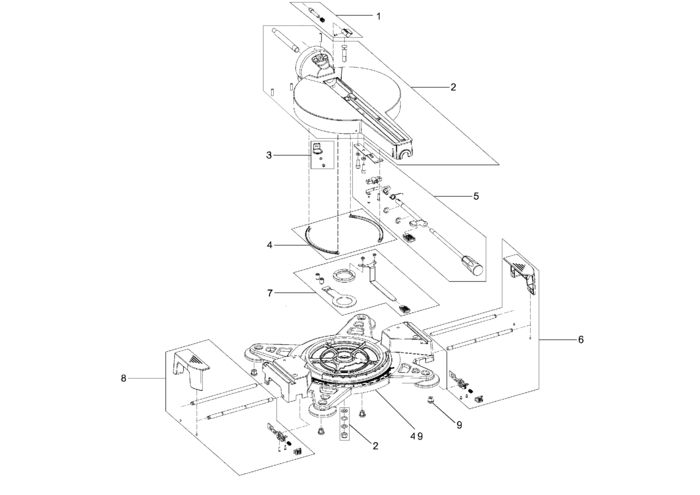 1
2
3
5
4
7
6
8
9
49
2