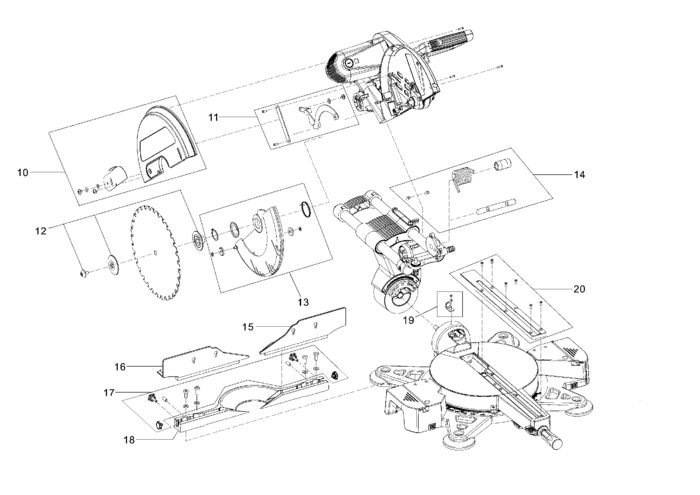 11
10
14
12
13
20
19
15
16
17
18