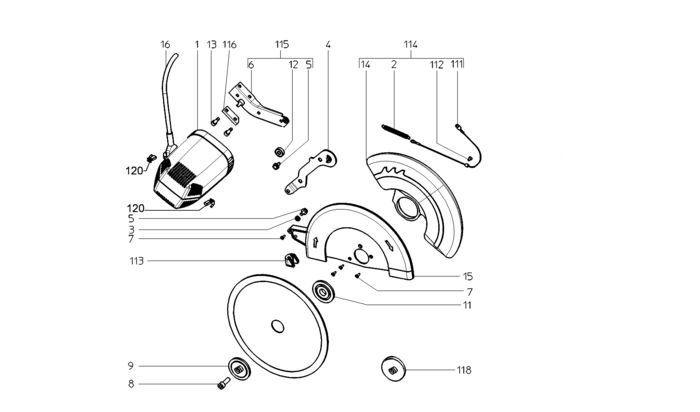 16
1
13
116
115
6
12
5
4
114
14
2
112
111
120
120
5
3
7
113
15
7
11
9
8
118