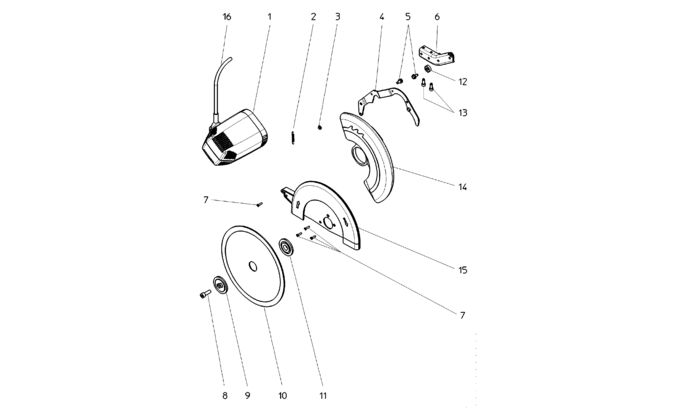 16
1
2
3
4
5
6
12
13
14
7
15
7
8
9
10
11