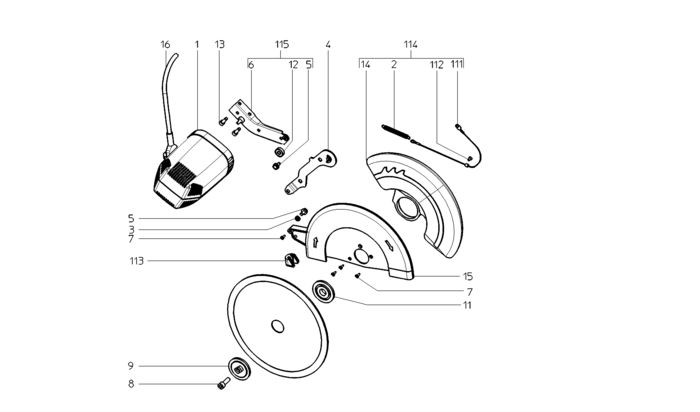 16
1
13
115
6
12
5
4
114
14
2
112
111
5
3
7
113
15
7
11
9
8