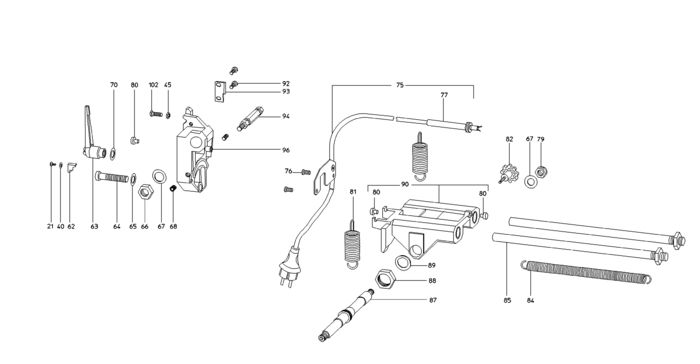 70
80
102
45
92
93
94
96
75
77
82
67
79
76
90
81
80
80
21
40
62
63
64
65
66
67
68
89
88
87
85
84