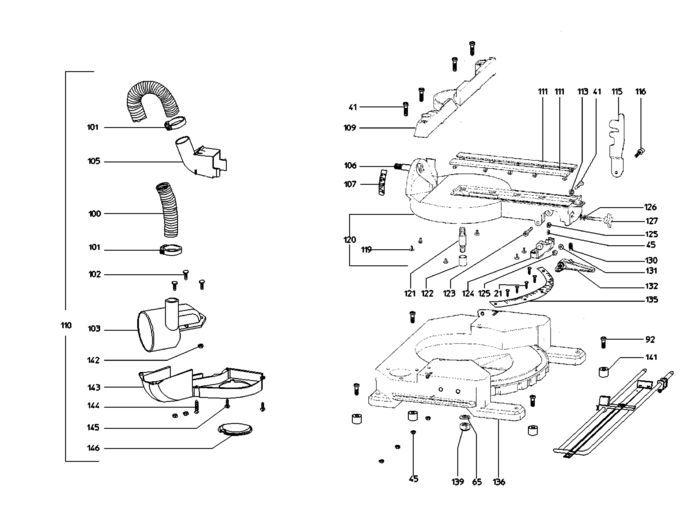 110
101
105
100
101
102
103
142
143
144
145
146

41
109
106
107
120
119
111 111 113 41 115 116
126
127
125
45
130
131
132
135
121 122 123 124 125 21
92
141
45
139 65 136