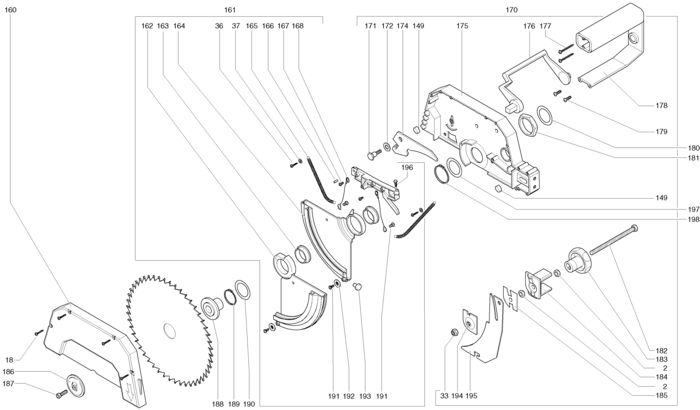 160
161
162 163 164 36 37 165 166 167 168
170
171 172 174 149 175 176 177
178
179
180
181
196
149
197
198
182
183
2
184
2
185
18
186
187
188 189 190
191 192 193 191
33 194 195