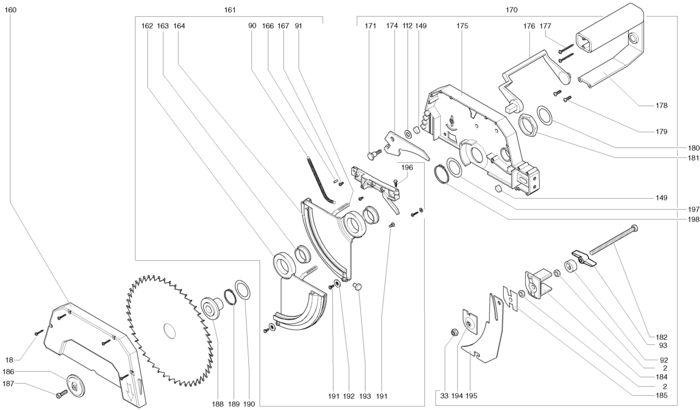 160
161
170
162 163 164
90 166 167 91
171 174 112 149
175
176 177
178
179
180
181
196
149
197
198
182
93
92
2
184
2
185
18
186
187
188 189 190
191 192 193 191
33 194 195