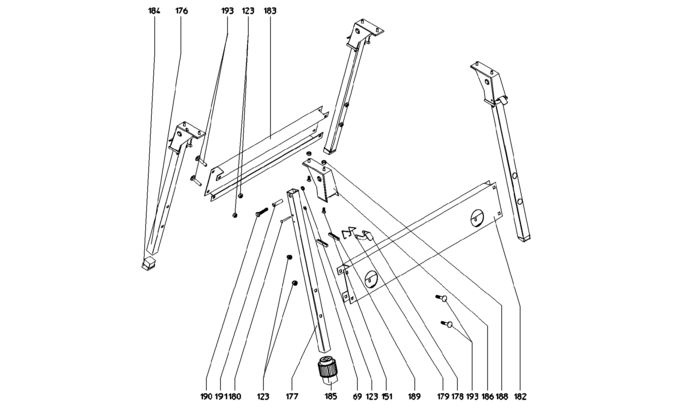 184 176 193 123 183

190 191 180 123 177 185 69 123 151 189 179 178 193 186 188 182