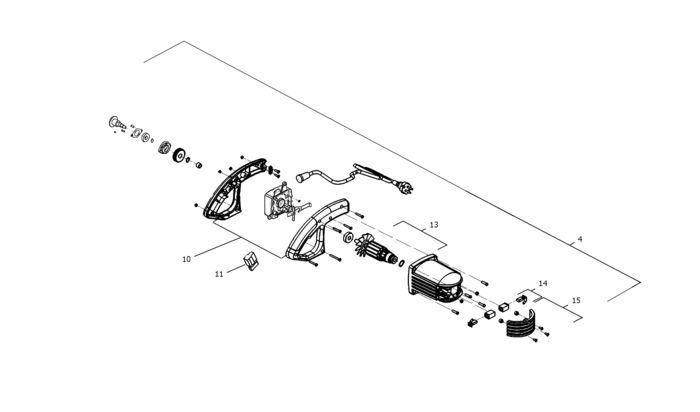 13
4
10
11
14
15