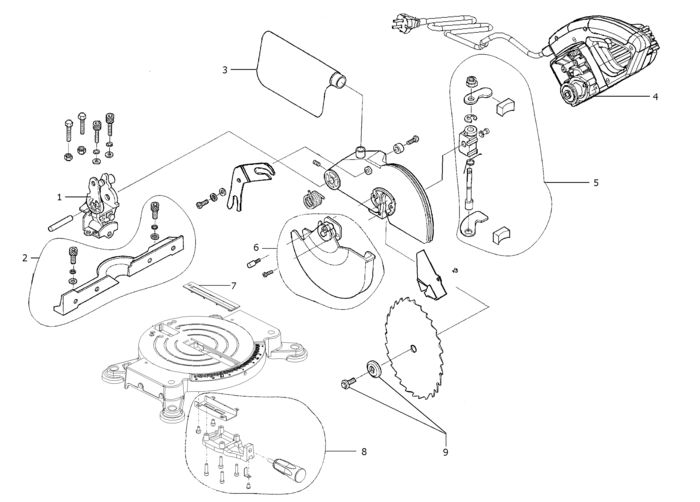 3
4
1
5
2
6
7
8
9