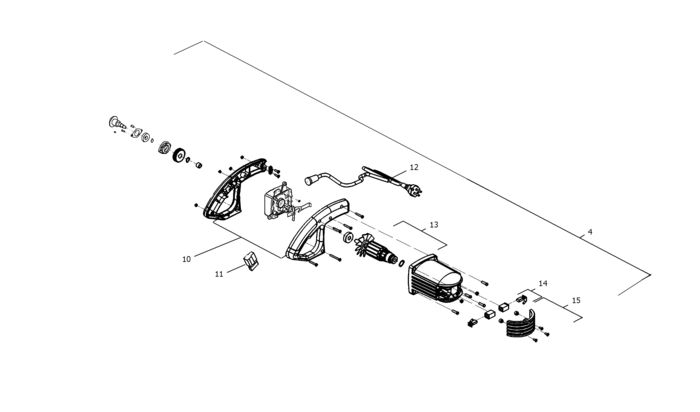 12
13
4
10
11
14
15