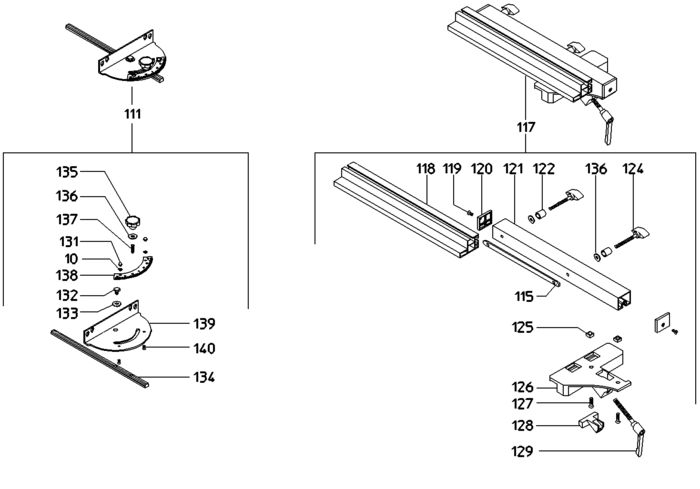 111

135
136
137
131
10
138
132
133
139
140
134

117

118
119
120
121
122
136
124
115
125
126
127
128
129