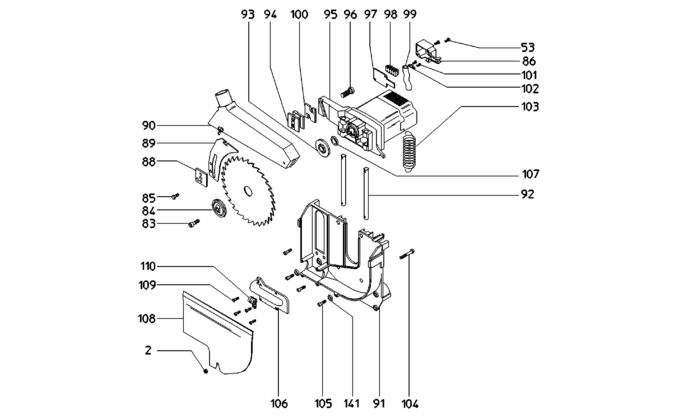 93 94 100 95 96 97 98 99

53
86
101
102
103

90
89
88
85
84
83

107
92

110
109
108
2

106 105 141 91 104