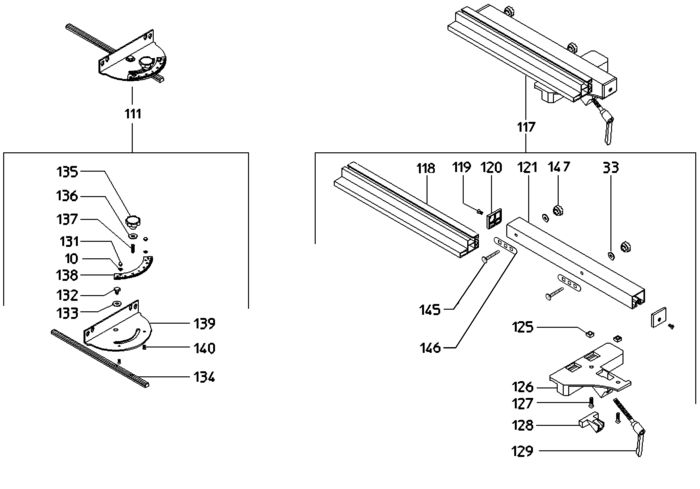 111

135
136
137
131
10
138
132
133
139
140
134

117

118
119
120
121
147
33

145
146

125
126
127
128
129