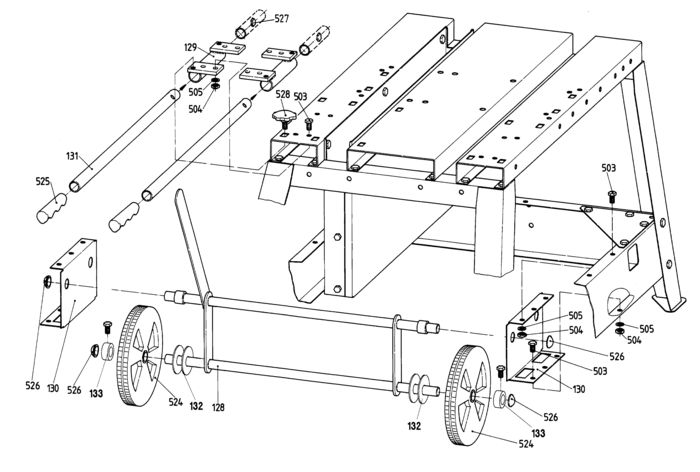 527
129
505
504
528
503
131
525
503
505
504
505
504
526
503
130
526
130
526
133
524
132
128
132
526
133
524