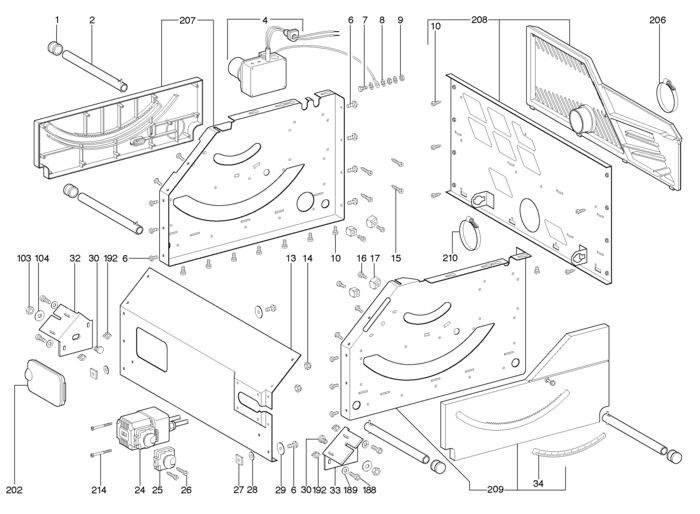 1
2
207
4
6
7
8
9
10
208
206
103
104
32
30
192
6
13
14
10
16
17
15
210
202
214
24
25
26
27
28
29
6
30
192
33
189
188
209
34