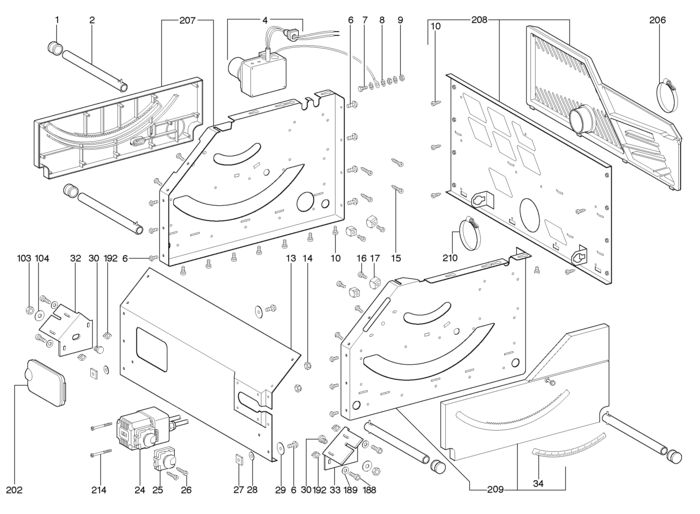 1 2 207 4 6 7 8 9 10 208 206

103 104 32 30 192 6 13 14 10 16 17 15 210

202 214 24 25 26 27 28 29 6 30 192 33 189 188 209 34