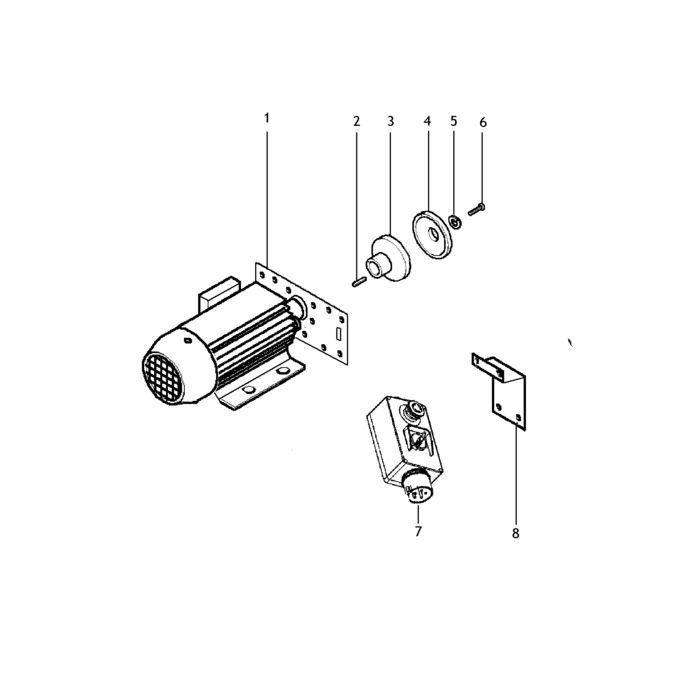 1
2
3
4
5
6
7
8