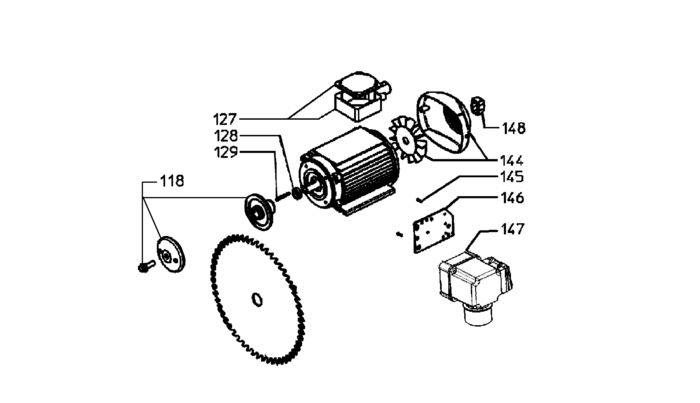 127
128
129
118
148
144
145
146
147