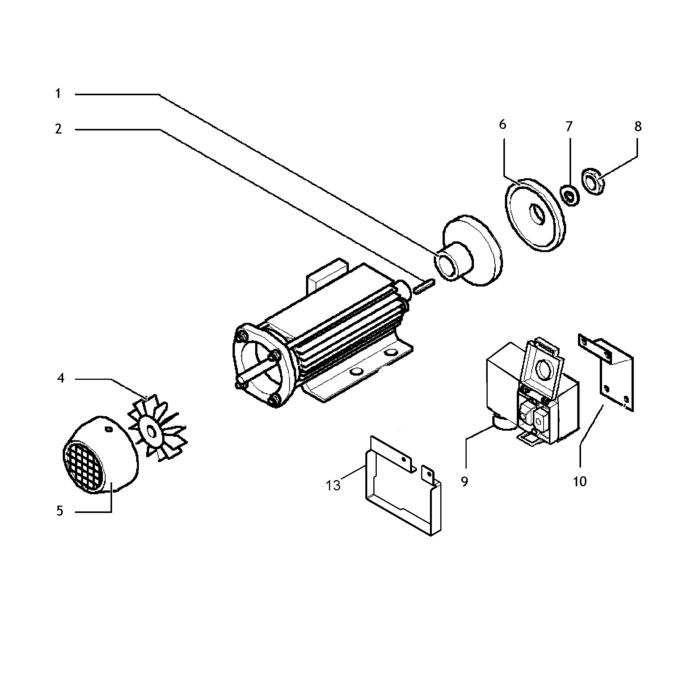 1
2
6
7
8
4
5
13
9
10