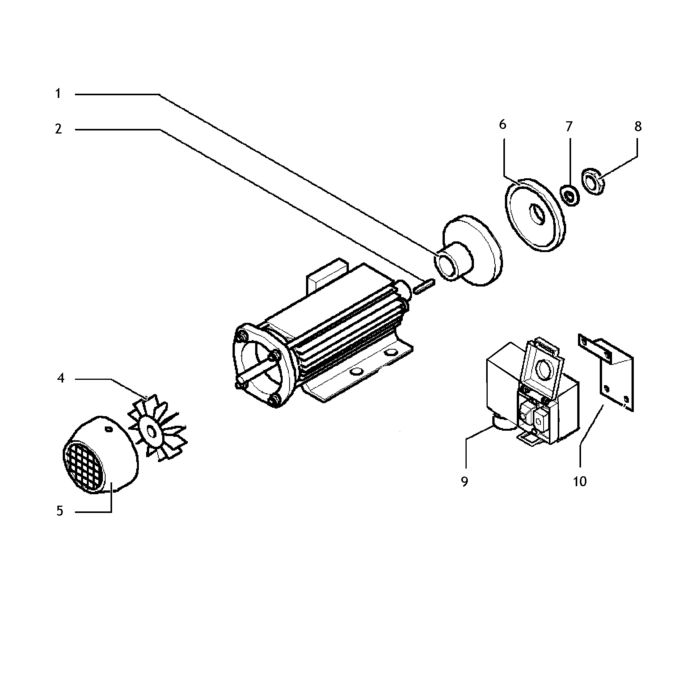 1
2
6
7
8
4
5
9
10