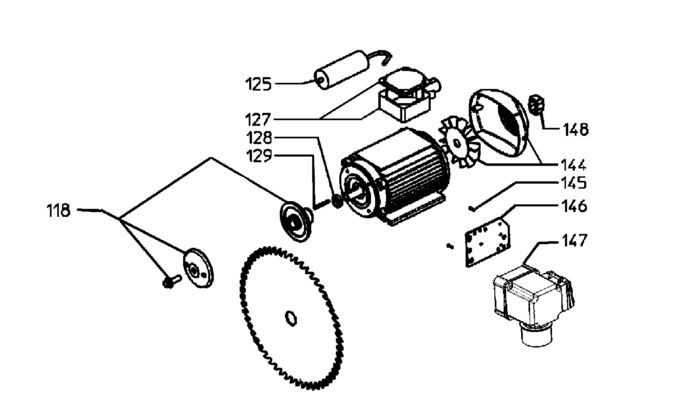 125
127
128
129
118
148
144
145
146
147