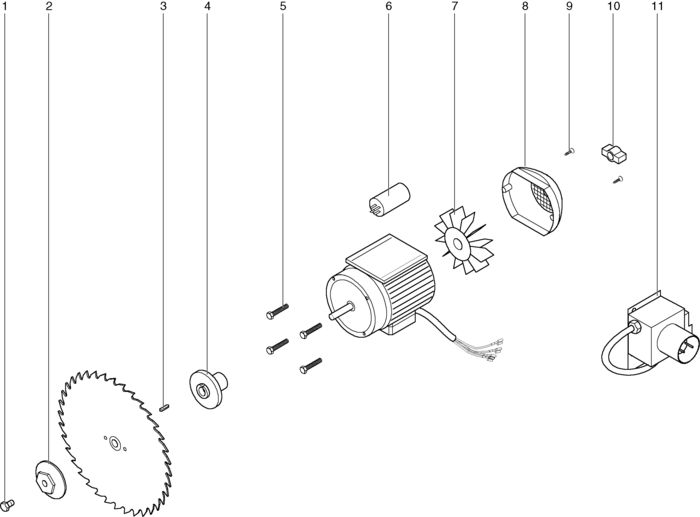 1 2 3 4 5 6 7 8 9 10 11