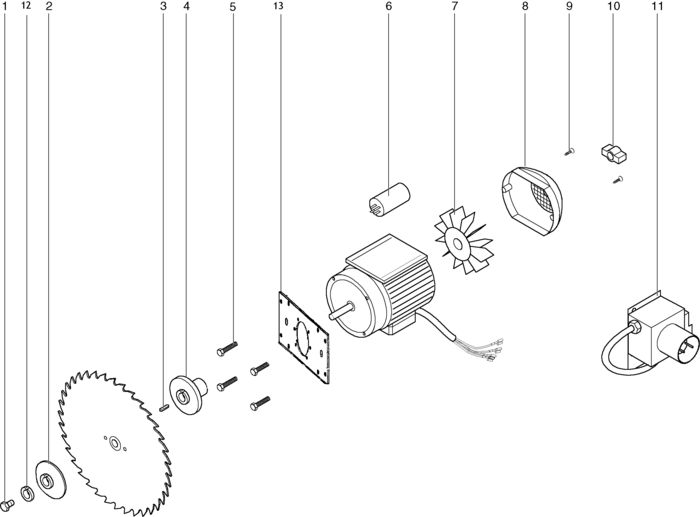 1 12 2 3 4 5 13 6 7 8 9 10 11