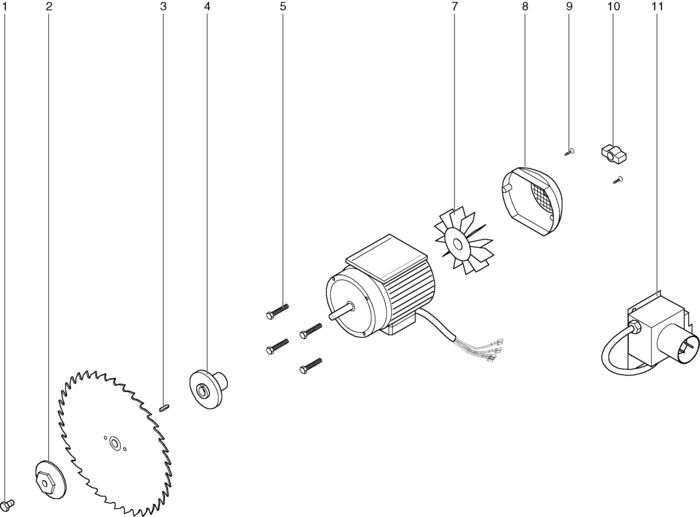 1
2
3
4
5
7
8
9
10
11