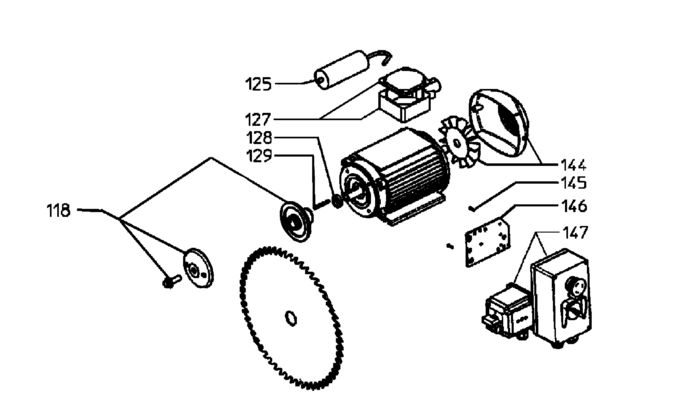 125
127
128
129
118
144
145
146
147