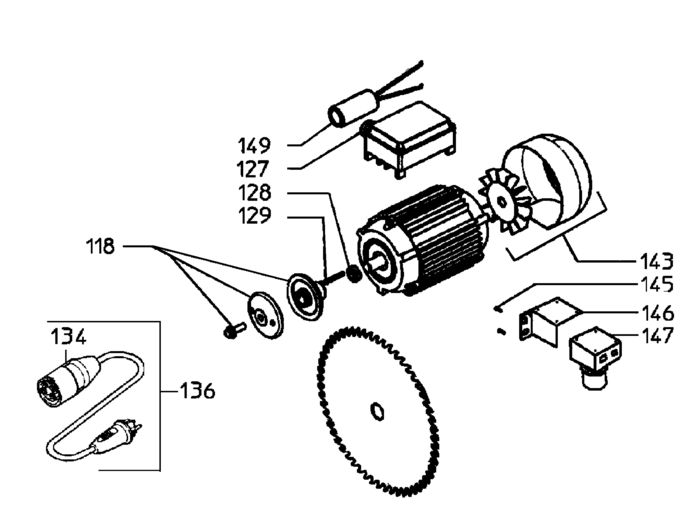 149
127
128
129
118
143
145
146
147
134
136