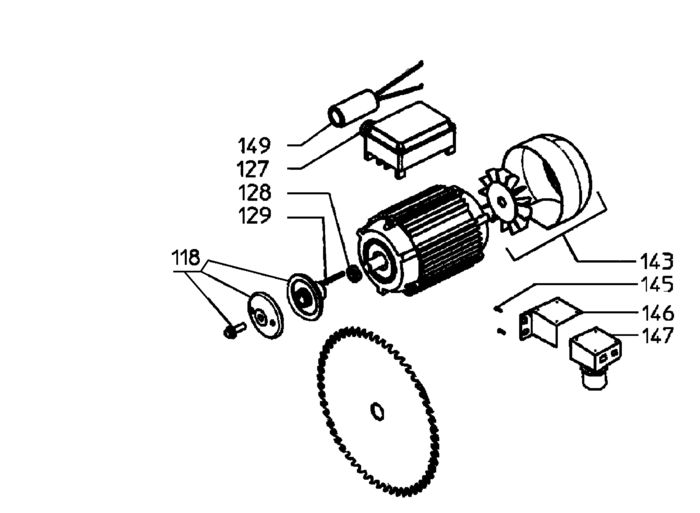 149
127
128
129
118
143
145
146
147