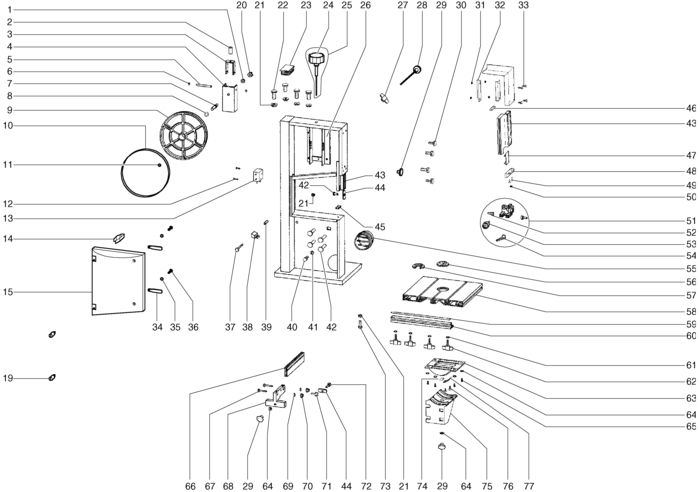 1
2
3
4
5
6
7
8
9
10
11
12
13
14
15
19

20 21 22 23 24 25 26 27 28 29 30 31 32 33

46
43
47
48
49
50
51
52
53
54
55
56
57
58
59
60
61
62
63
64
65

43
42
44
21
45

34 35 36 37 38 39 40 41 42

66 67 68 29 64 69 70 71 44 72 73 21 74 29 64 75 76 77