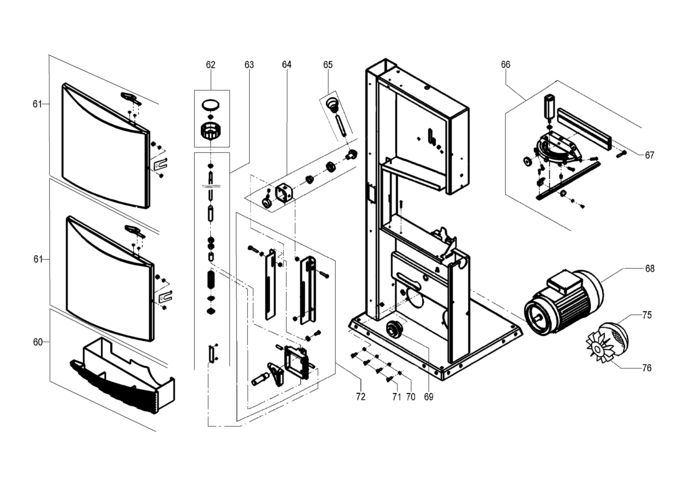 62
63
64
65
66
61
67
61
68
75
60
76
72
71
70
69