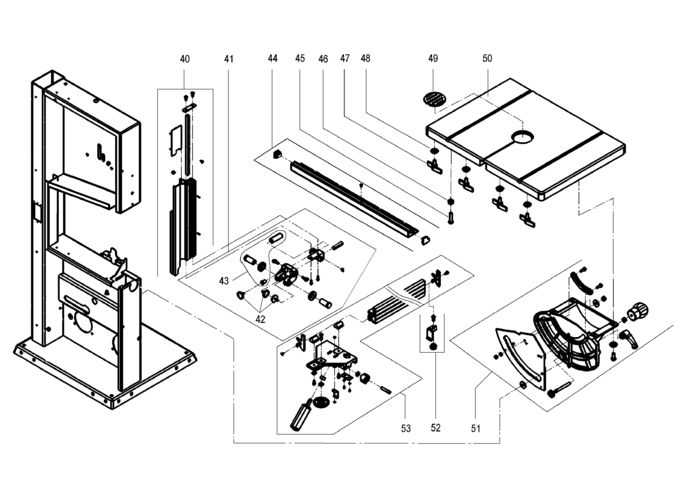 40
41
44
45
46
47
48
49
50
43
42
53
52
51