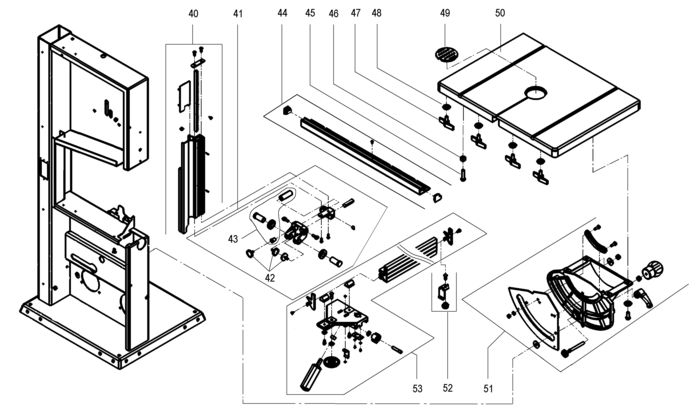 40
41
44
45
46
47
48
49
50
43
42
53
52
51