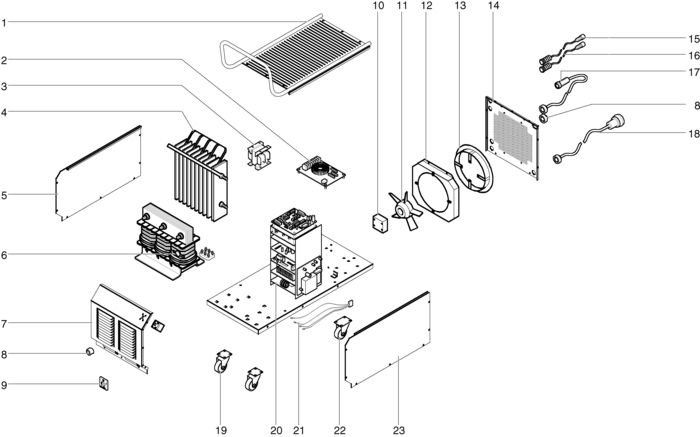 1
2
3
4
5
6
7
8
9
10
11
12
13
14
15
16
17
8
18
19
20
21
22
23