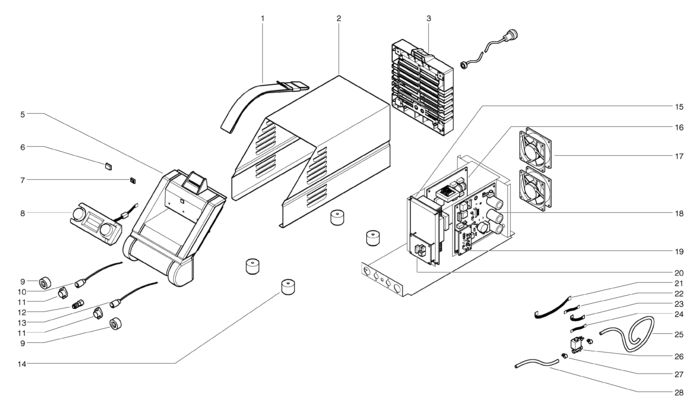 1
2
3
5
6
7
8
9
10
11
12
13
11
9
14
15
16
17
18
19
20
21
22
23
24
25
26
27
28