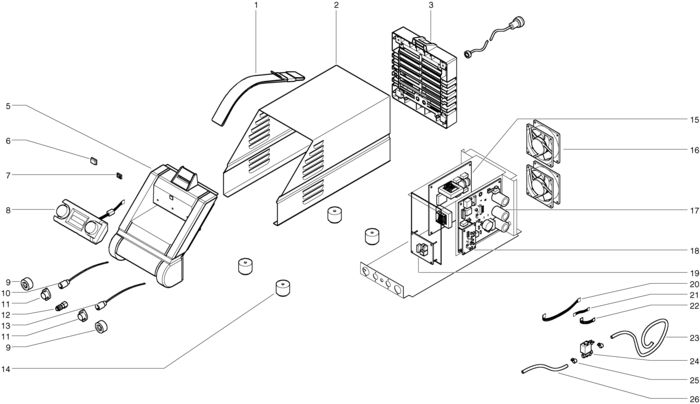 1
2
3
5
6
7
8
9
10
11
12
13
11
9
14
15
16
17
18
19
20
21
22
23
24
25
26