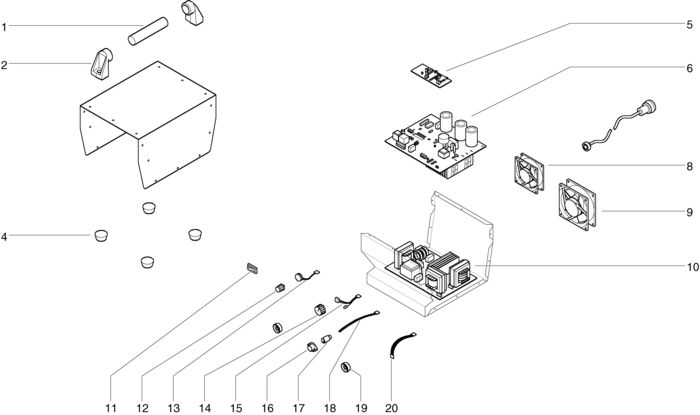 1
2
4
5
6
8
9
10
11
12
13
14
15
16
17
18
19
20