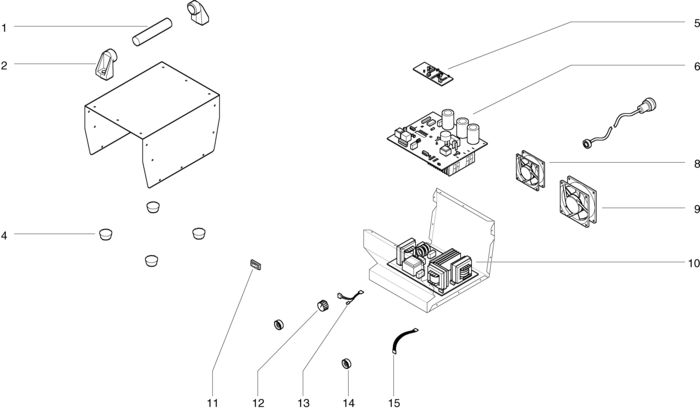 1
2
4
5
6
8
9
10
11
12
13
14
15