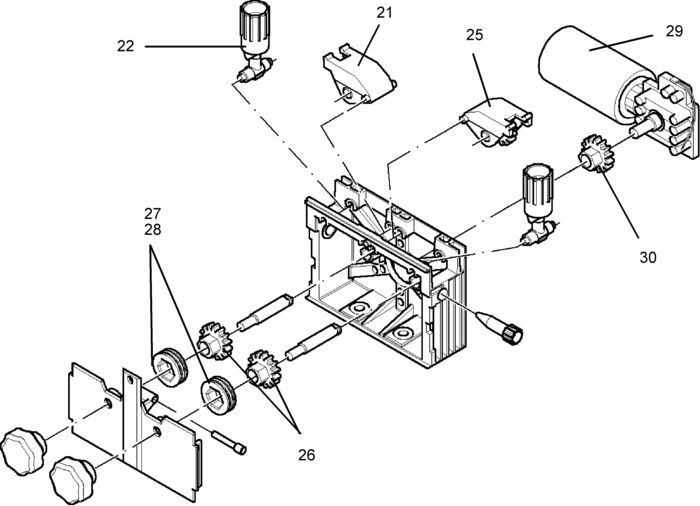 22
21
25
29
27
28
30
26