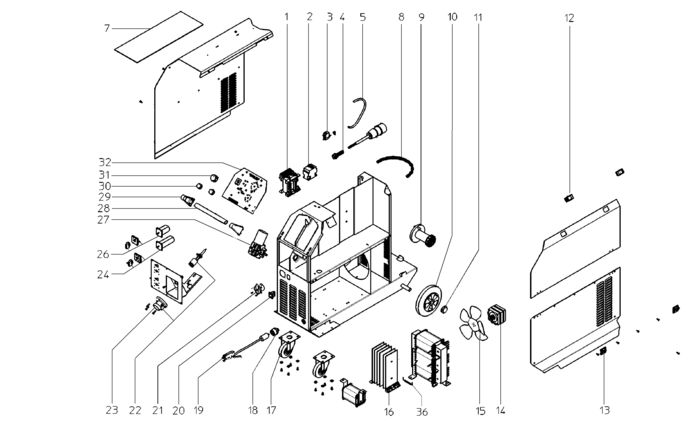 7
1 2 3 4 5 8 9 10 11
12
32
31
30
29
28
27
26
24
23 22 21 20 19 18 17 16 36 15 14 13