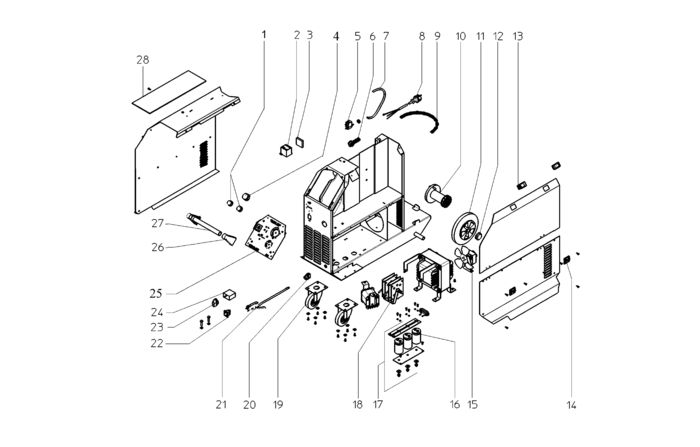 1 2 3 4 5 6 7 8 9 10 11 12 13

28

27

26

25

24

23

22

21 20 19 18 17 16 15 14