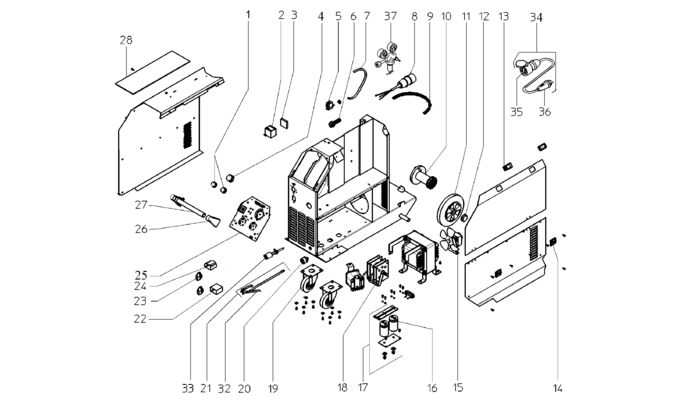 1 2 3 4 5 6 7 37 8 9 10 11 12 13 34

28

35 36

27

26

25
24
23
22

33 21 32 20 19 18 17 16 15 14