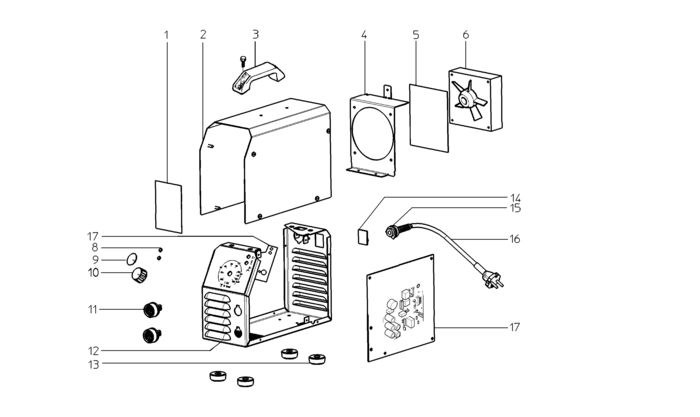 1
2
3
4
5
6
14
15
16
17
8
9
10
11
12
13
17