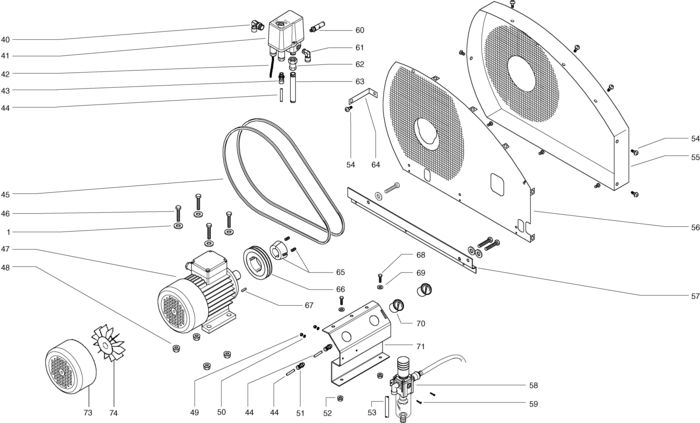 40
41
42
43
44
60
61
62
63
54
64
54
55
45
46
1
47
48
56
65
66
67
68
69
57
70
71
58
59
73
74
49
50
44
44
51
52
53