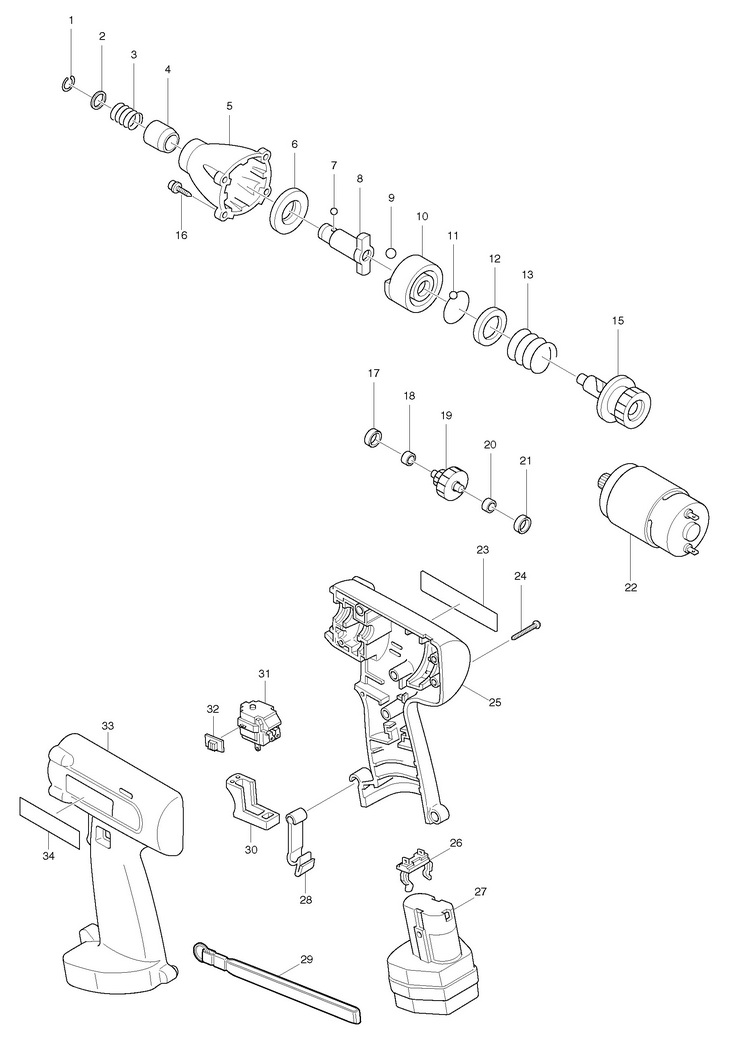 1
2
3
4
5
6
7
8
9
10
11
12
13
15
16
17
18
19
20
21
22
23
24
25
31
32
33
34
30
28
26
27
29